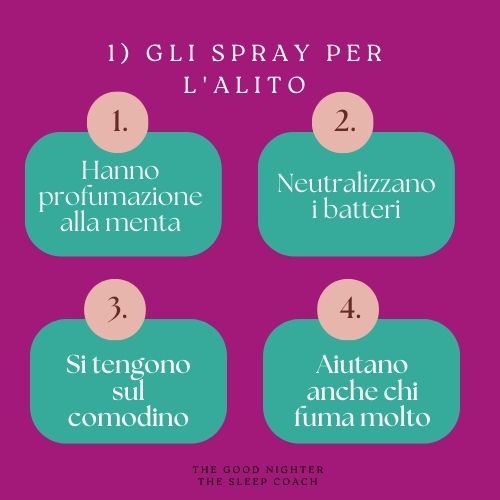 1) GLI SPRAY PER L'ALITO

1.

Hanno profumazione alla menta

2.

Neutralizzano i batteri

3.

Si tengono sul comodino

4.

Aiutano anche chi fuma molto

THE GOOD NIGHTER
THE SLEEP COACH